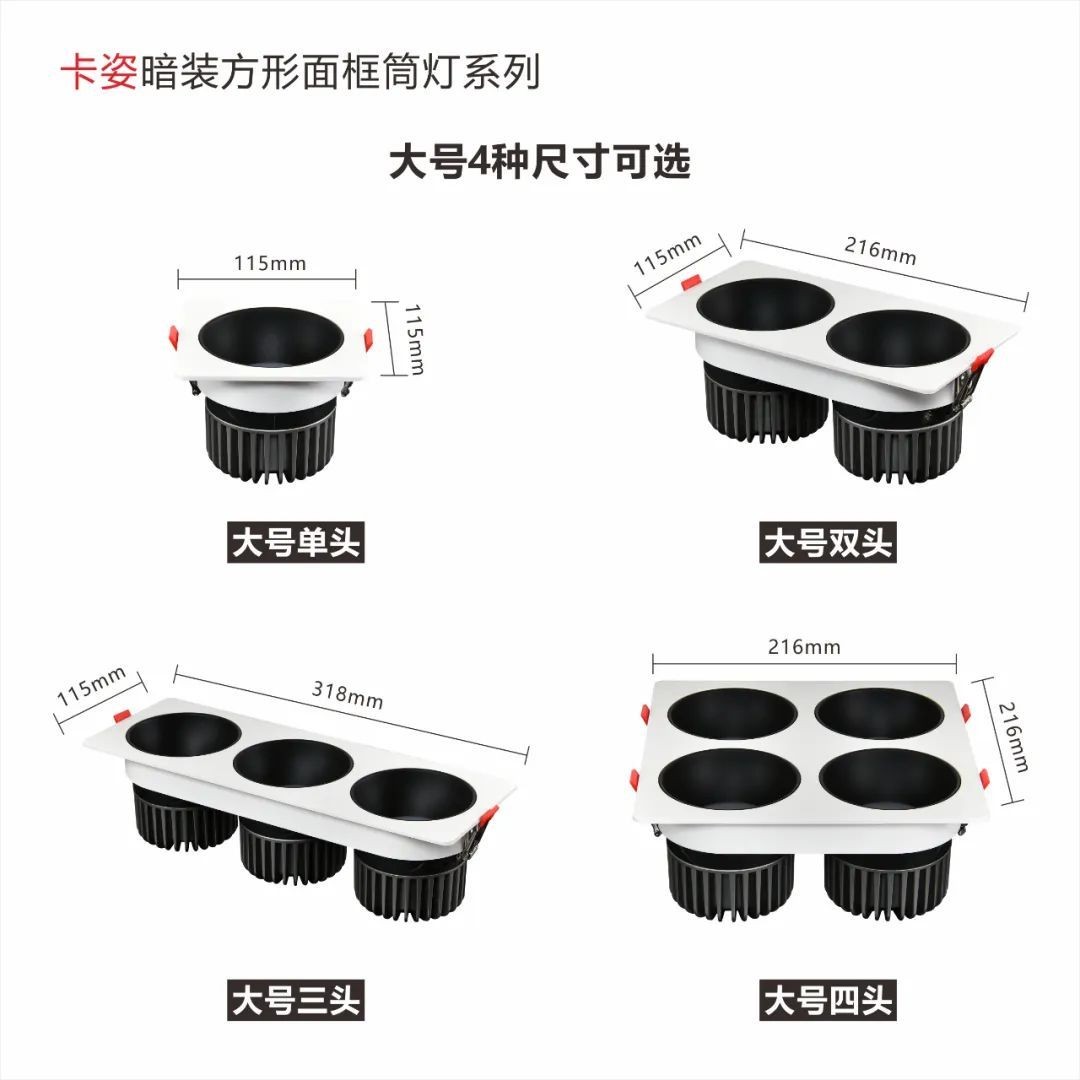 卡姿暗装方形面框筒灯系列

大号4种尺寸可选

115mm
115mm

大号单头

115mm
216mm

大号双头

115mm
318mm

大号三头

216mm
216mm

大号四头